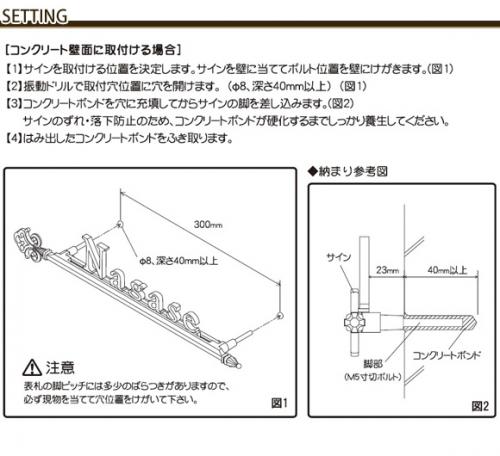 SETTING

[コンクリート壁面に取付ける場合]

【1】サインを取付ける位置を決定します。サインを壁に当ててボルト位置を壁にけがきます。(図1)

【2】振動ドリルで取付穴位置に穴を開けます。(φ8、深さ40mm以上)(図1)

【3】コンクリートボンドを穴に充填してからサインの脚を差し込みます。(図2)
サインのずれ・落下防止のため、コンクリートボンドが硬化するまでしっかり養生してください。

【4】はみ出したコンクリートボンドをふき取ります。

300mm

φ8、深さ40mm以上

Nagase

⚠ 注意
表札の脚ピッチには多少のばらつきがありますので、必ず現物を当てて穴位置をけがいて下さい。

図1

◆納まり参考図

サイン

23mm

40mm以上

脚部
(M5寸切ボルト)

コンクリートボンド

図2