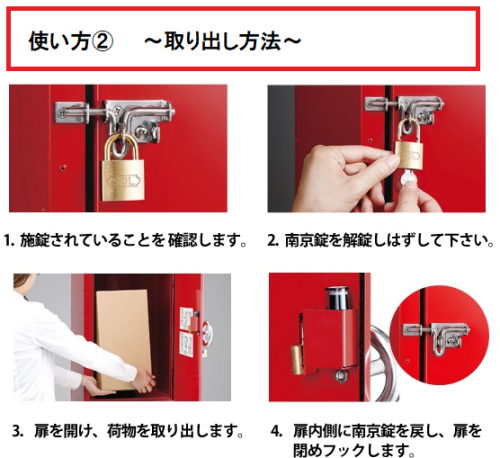 使い方②　～取り出し方法～

SOL

1. 施錠されていることを確認します。

2. 南京錠を解錠しはずして下さい。

3. 扉を開け、荷物を取り出します。

4. 扉内側に南京錠を戻し、扉を閉めフックします。