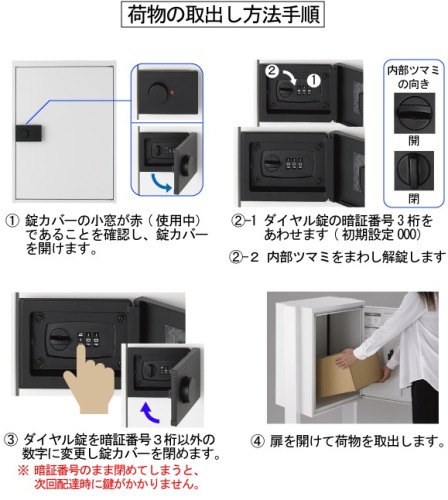 荷物の取出し方法手順

① 錠カバーの小窓が赤（使用中）であることを確認し、錠カバーを開けます。

② ①

内部ツマミの向き

開

閉

②-1 ダイヤル錠の暗証番号３桁をあわせます（初期設定 000）

②-２ 内部ツマミをまわし解錠します

③ ダイヤル錠を暗証番号３桁以外の数字に変更し錠カバーを閉めます。

※ 暗証番号のまま閉めてしまうと、次回配達時に鍵がかかりません。

④ 扉を開けて荷物を取出します。