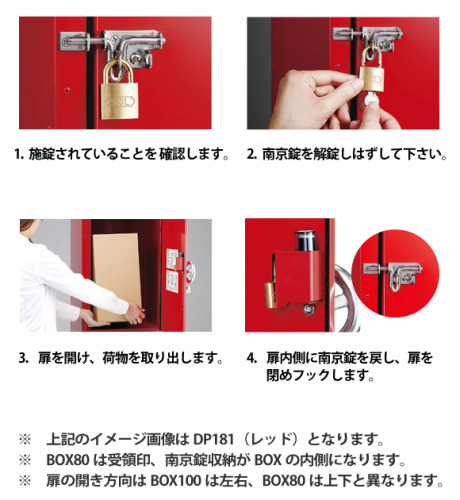 SOL

1. 施錠されていることを確認します。

2. 南京錠を解錠しはずして下さい。

3. 扉を開け、荷物を取り出します。

4. 扉内側に南京錠を戻し、扉を閉めフックします。

※ 上記のイメージ画像は DP181（レッド）となります。
※ BOX80 は受領印、南京錠収納が BOX の内側になります。
※ 扉の開き方向は BOX100 は左右、BOX80 は上下と異なります。