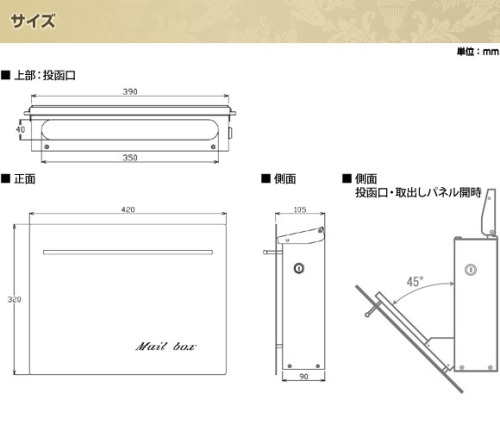 サイズ

単位：mm

■ 上部：投函口

390

40

350

■ 正面

420

320

Mail box

■ 側面

105

90

■ 側面
投函口・取出しパネル開時

45°