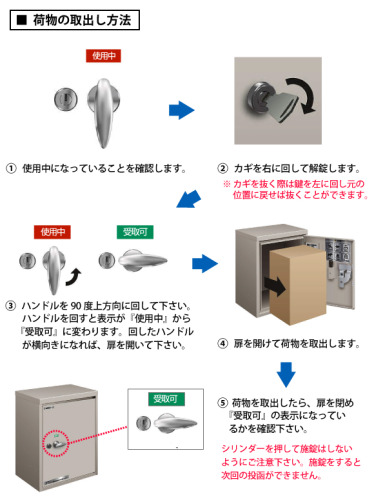 ■ 荷物の取出し方法

使用中

① 使用中になっていることを確認します。

② カギを右に回して解錠します。
※ カギを抜く際は鍵を左に回し元の位置に戻せば抜くことができます。

使用中

受取可

③ ハンドルを 90 度上方向に回して下さい。ハンドルを回すと表示が『使用中』から『受取可』に変わります。回したハンドルが横向きになれば、扉を開いて下さい。

④ 扉を開けて荷物を取出します。

受取可

⑤ 荷物を取出したら、扉を閉め『受取可』の表示になっているかを確認下さい。

シリンダーを押して施錠はしないようにご注意下さい。施錠をすると次回の投函ができません。