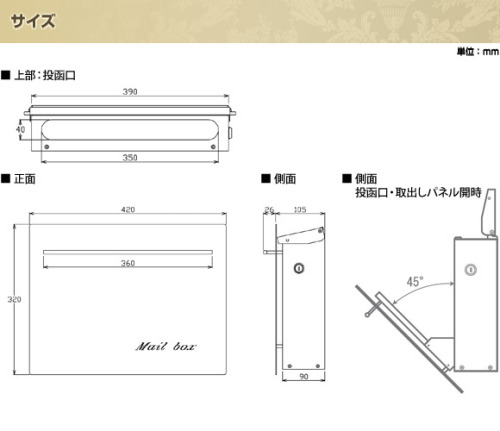 サイズ

単位：mm

■ 上部：投函口

390

40

350

■ 正面

420

360

320

Mail box

■ 側面

26

105

90

■ 側面
投函口・取出しパネル開時

45°