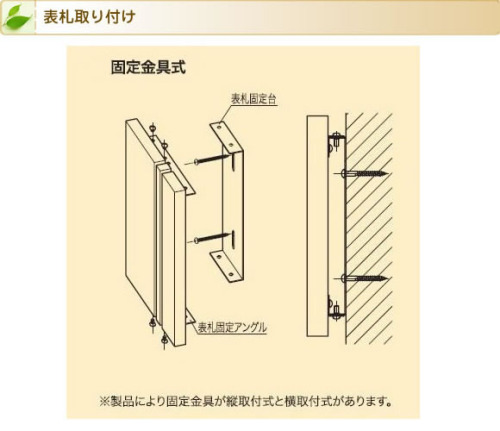 表札取り付け

固定金具式

表札固定台

表札固定アングル

※製品により固定金具が縦取付式と横取付式があります。