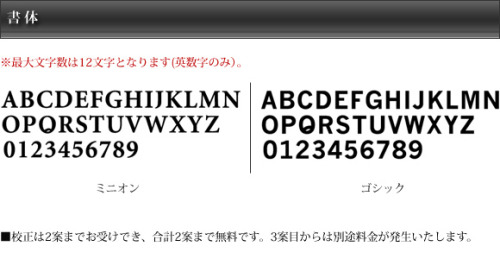 書体

※最大文字数は12文字となります(英数字のみ)。

ABCDEFGHIJKLMN
OPQRSTUVWXYZ
0123456789

ミニオン

ABCDEFGHIJKLMN
OPQRSTUVWXYZ
0123456789

ゴシック

■校正は2案までお受けでき、合計2案まで無料です。3案目からは別途料金が発生いたします。