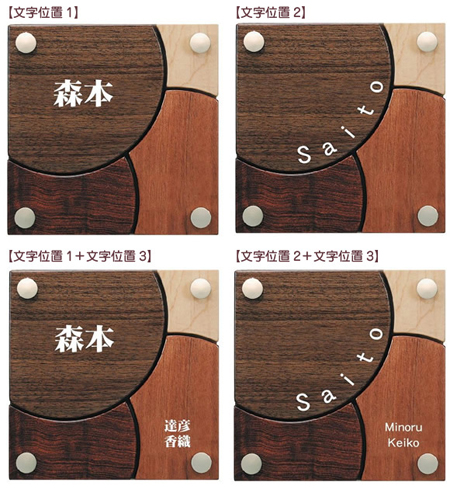 【文字位置 1】

森本

【文字位置 2】

Saito

【文字位置 1＋文字位置 3】

森本

達彦
香織

【文字位置 2＋文字位置 3】

Saito

Minoru
Keiko